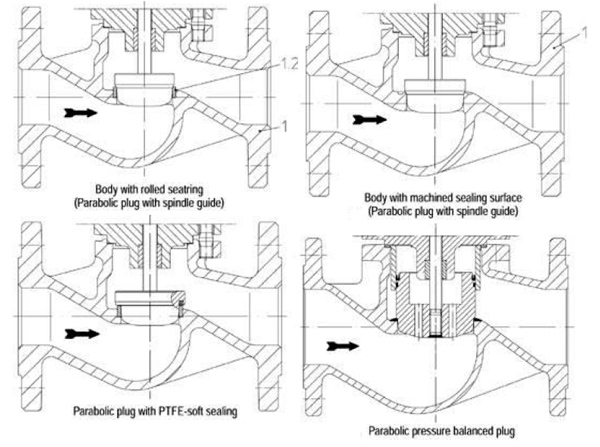 1.2

1

Body with rolled seatring
(Parabolic plug with spindle guide)

1

Body with machined sealing surface
(Parabolic plug with spindle guide)

Parabolic plug with PTFE-soft sealing

Parabolic pressure balanced plug